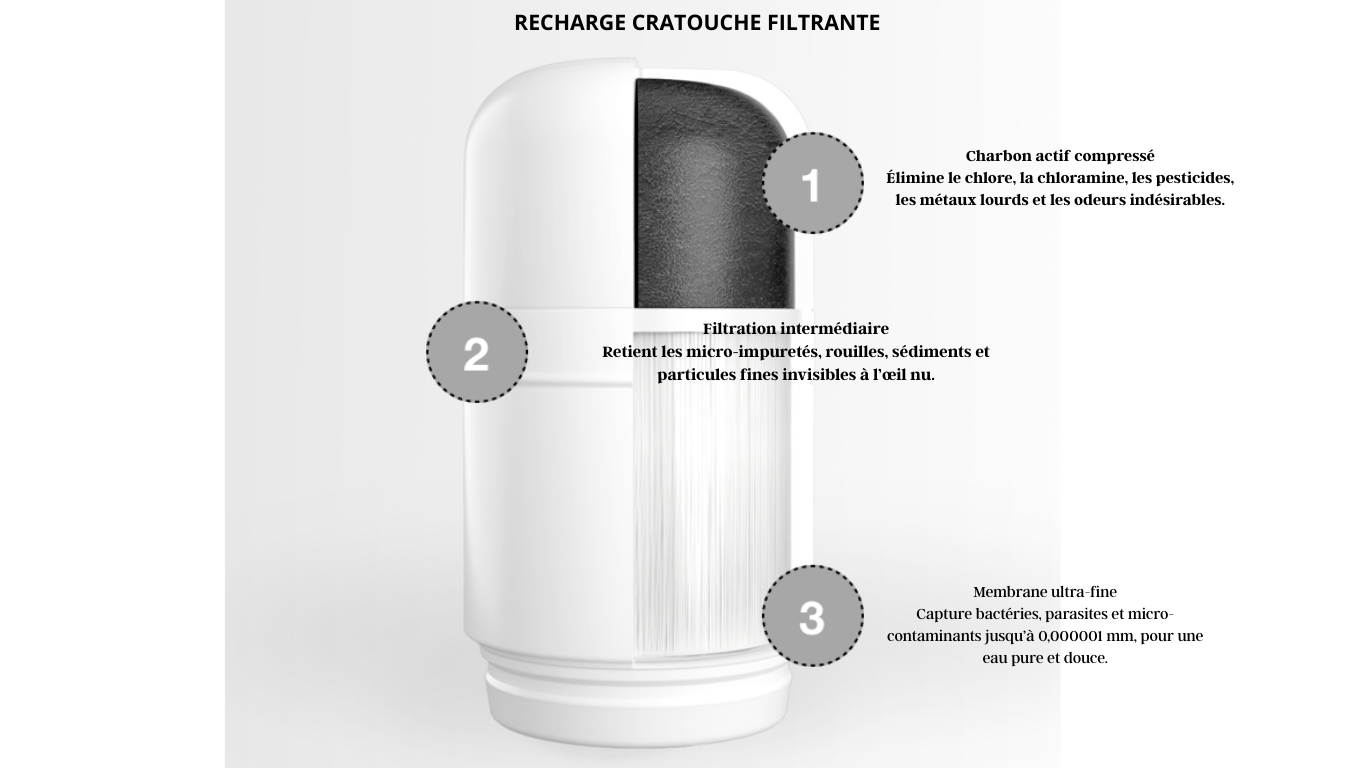 RECHARGE CRATOUCHE FILTRANTE

1

Charbon actif compressé
Élimine le chlore, la chloramine, les pesticides, les métaux lourds et les odeurs indésirables.

2

Filtration intermédiaire
Retient les micro-impuretés, rouilles, sédiments et particules fines invisibles à l'œil nu.

3

Membrane ultra-fine
Capture bactéries, parasites et micro-contaminants jusqu'à 0,000001 mm, pour une eau pure et douce.